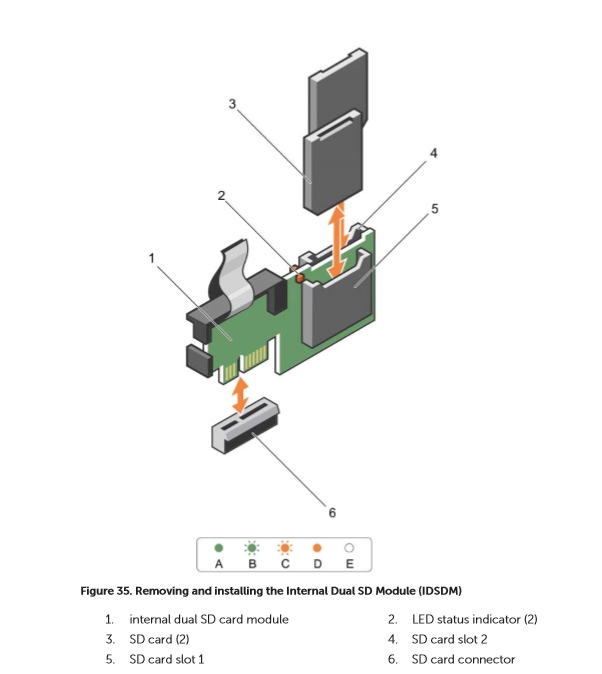 3

4

2

5

1

6

A B C D E

Figure 35. Removing and installing the Internal Dual SD Module (IDSDM)

1. internal dual SD card module
2. LED status indicator (2)
3. SD card (2)
4. SD card slot 2
5. SD card slot 1
6. SD card connector